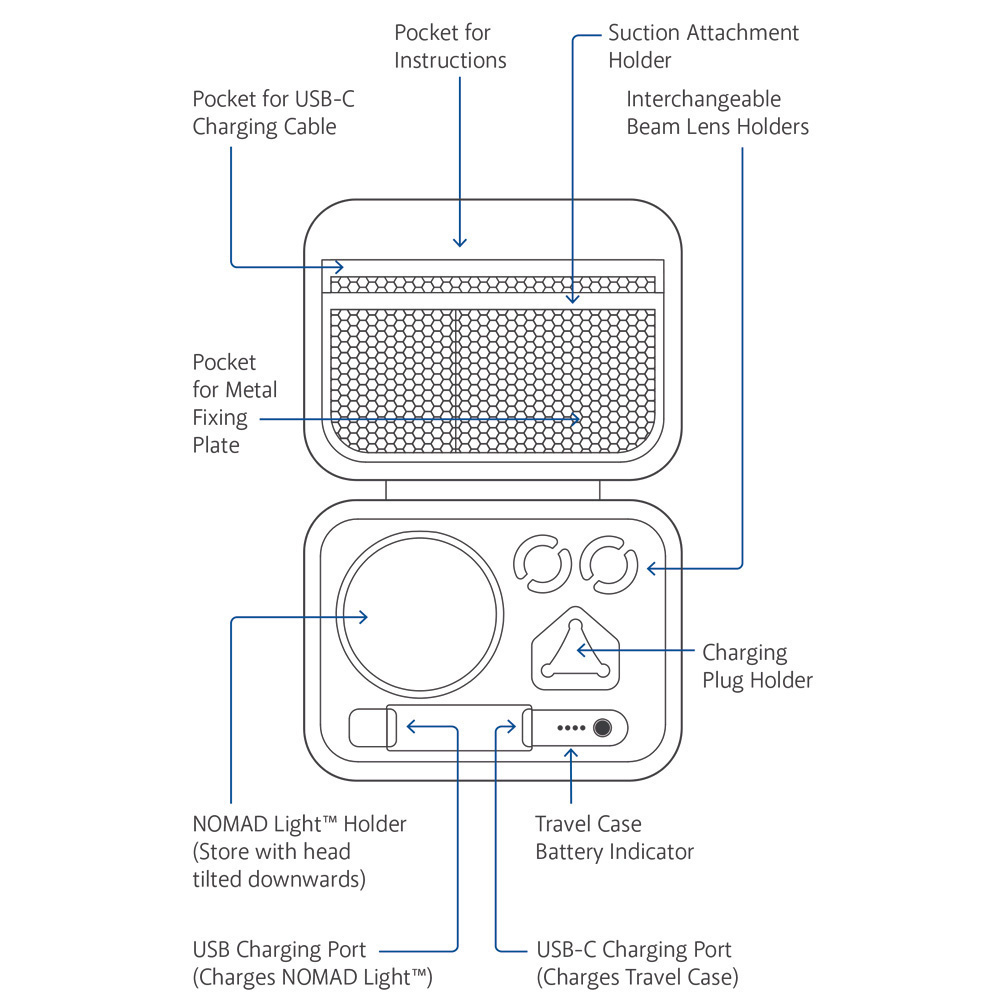 Pocket for Instructions

Suction Attachment Holder

Pocket for USB-C Charging Cable

Interchangeable Beam Lens Holders

Pocket for Metal Fixing Plate

Charging Plug Holder

NOMAD Light™ Holder (Store with head tilted downwards)

Travel Case Battery Indicator

USB Charging Port (Charges NOMAD Light™)

USB-C Charging Port (Charges Travel Case)